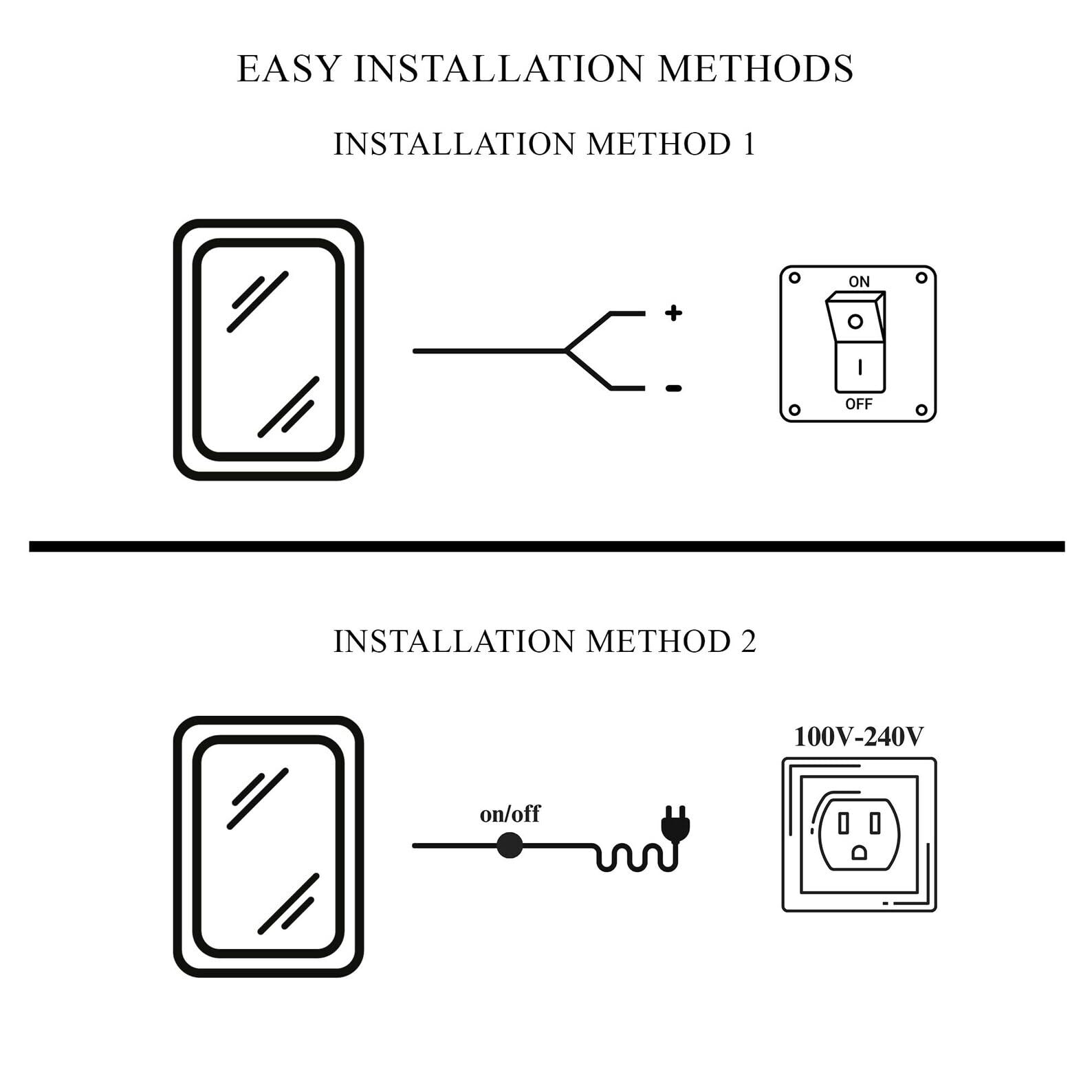 EASY INSTALLATION METHODS

INSTALLATION METHOD 1

+

-

ON

OFF

INSTALLATION METHOD 2

on/off

100V-240V